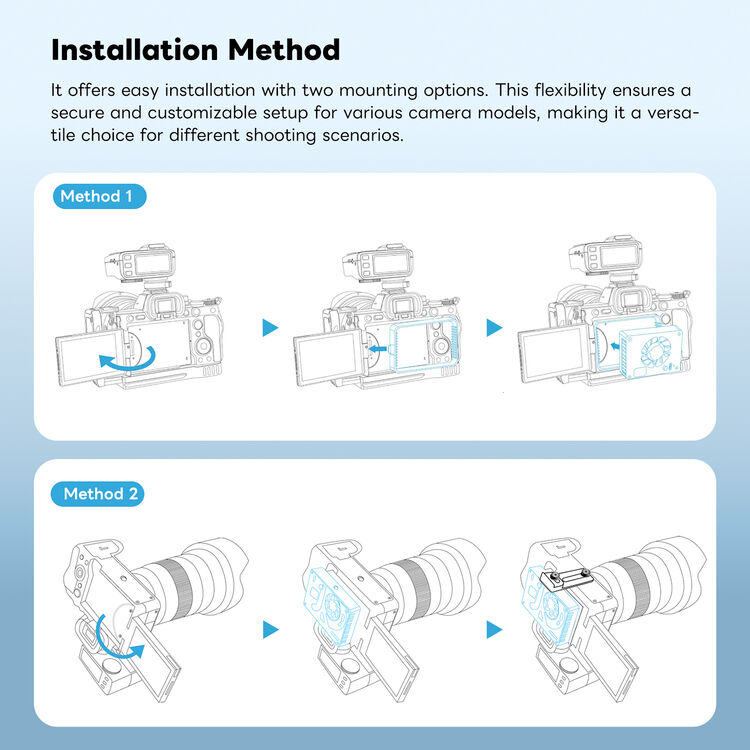 Installation Method

It offers easy installation with two mounting options. This flexibility ensures a secure and customizable setup for various camera models, making it a versatile choice for different shooting scenarios.

Method 1

Method 2